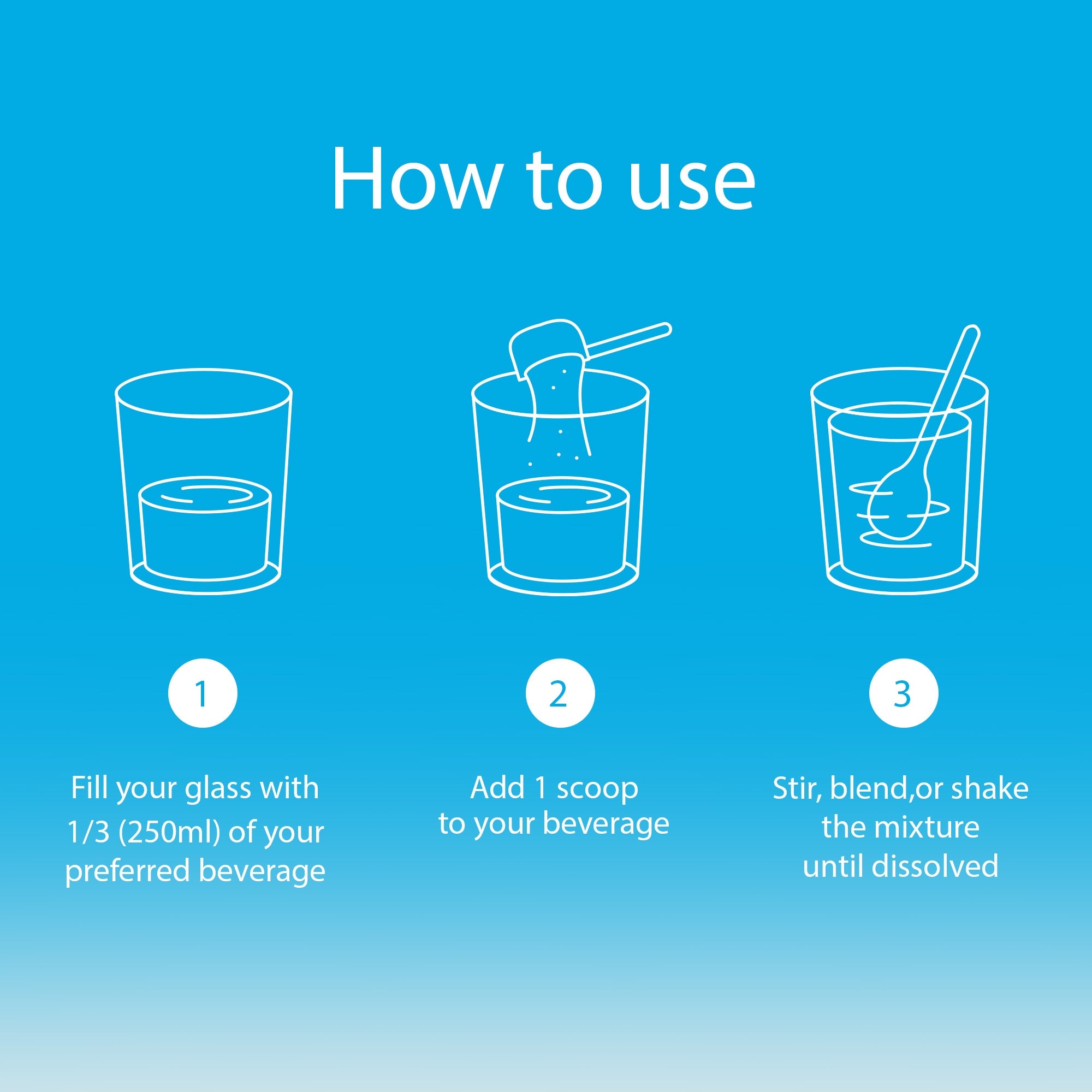 How to use

1

Fill your glass with 1/3 (250ml) of your preferred beverage

2

Add 1 scoop to your beverage

3

Stir, blend,or shake the mixture until dissolved